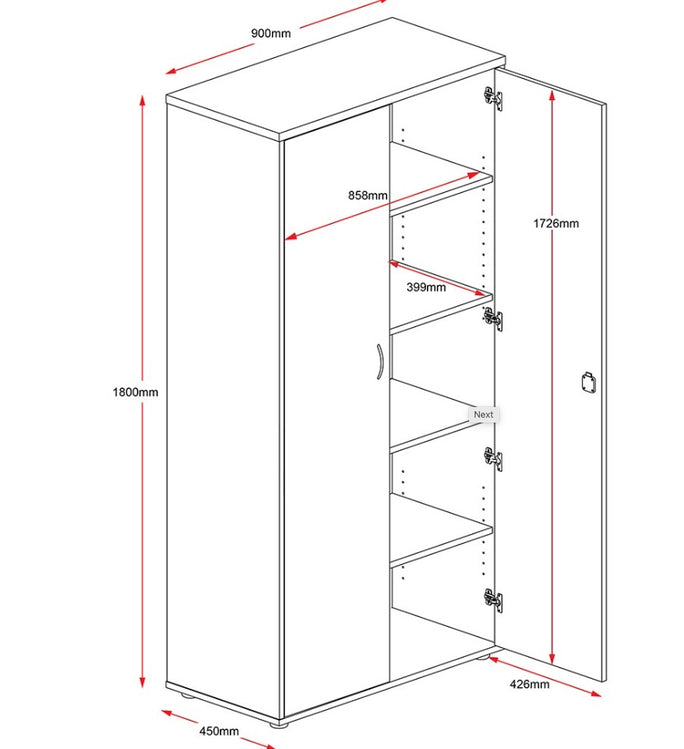 900mm

858mm

1726mm

399mm

1800mm

Next

426mm

450mm